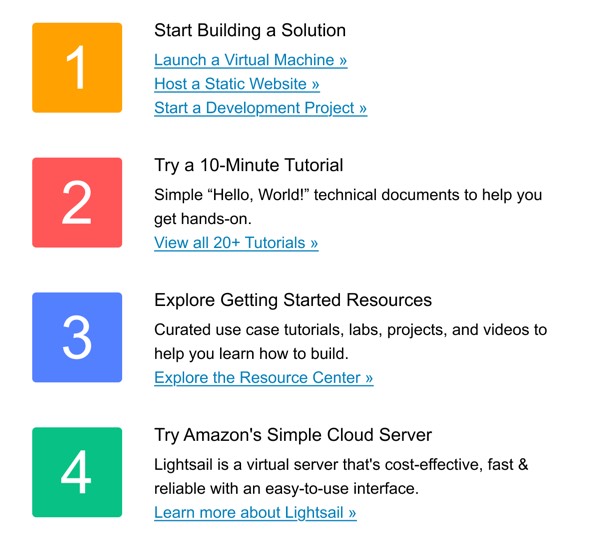 1

Start Building a Solution

Launch a Virtual Machine »
Host a Static Website »
Start a Development Project »

2

Try a 10-Minute Tutorial

Simple “Hello, World!” technical documents to help you get hands-on.
View all 20+ Tutorials »

3

Explore Getting Started Resources

Curated use case tutorials, labs, projects, and videos to help you learn how to build.
Explore the Resource Center »

4

Try Amazon's Simple Cloud Server

Lightsail is a virtual server that's cost-effective, fast & reliable with an easy-to-use interface.
Learn more about Lightsail »